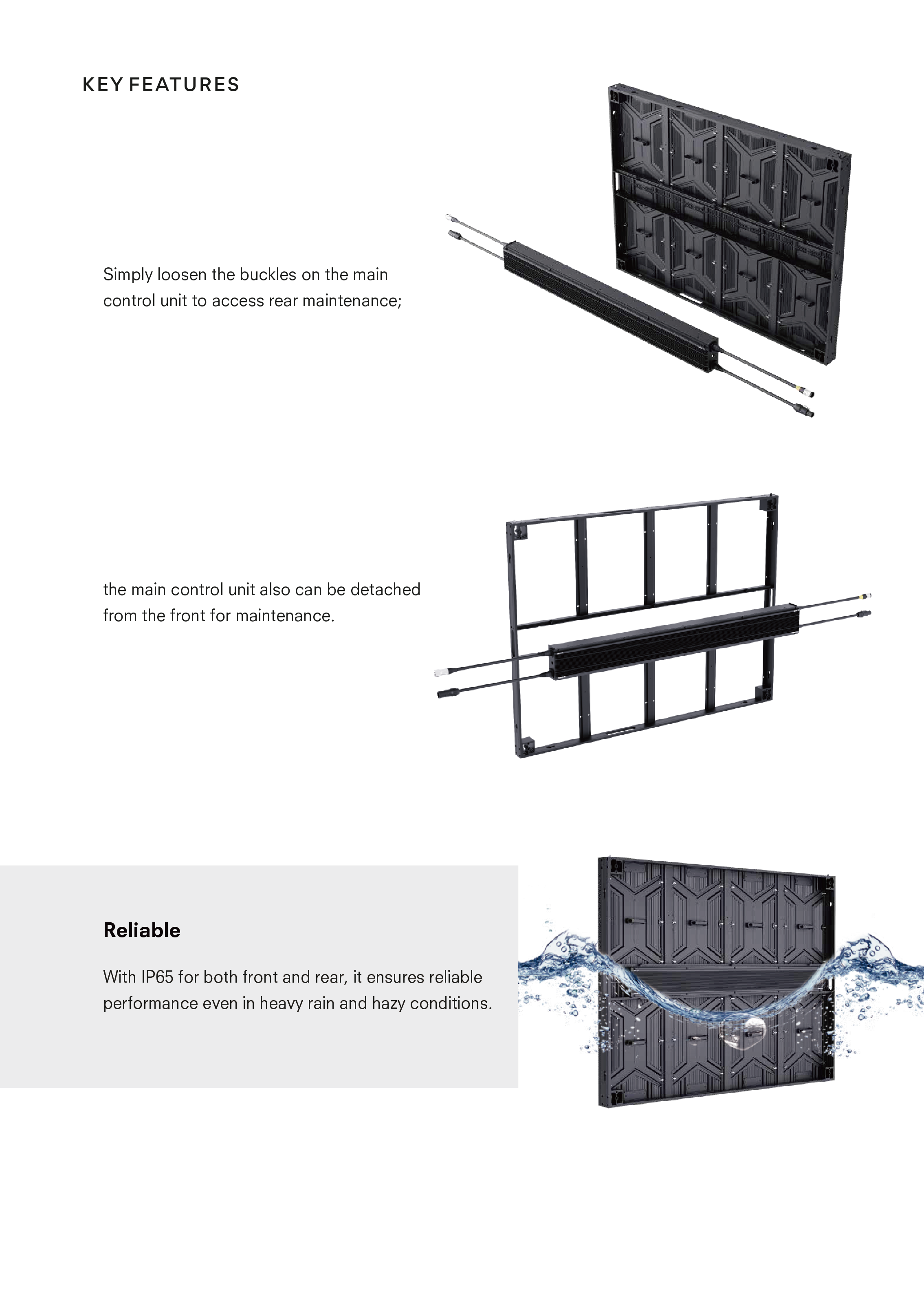 KEY FEATURES

Simply loosen the buckles on the main control unit to access rear maintenance;

the main control unit also can be detached from the front for maintenance.

Reliable

With IP65 for both front and rear, it ensures reliable performance even in heavy rain and hazy conditions.